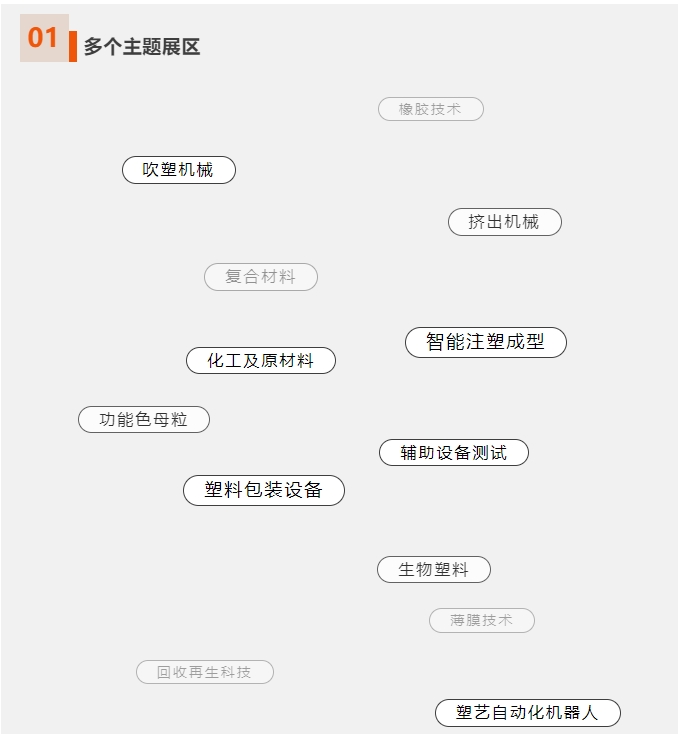 01
多个主题展区

橡胶技术

吹塑机械

挤出机械

复合材料

智能注塑成型

化工及原材料

功能色母粒

辅助设备测试

塑料包装设备

生物塑料

薄膜技术

回收再生科技

塑艺自动化机器人